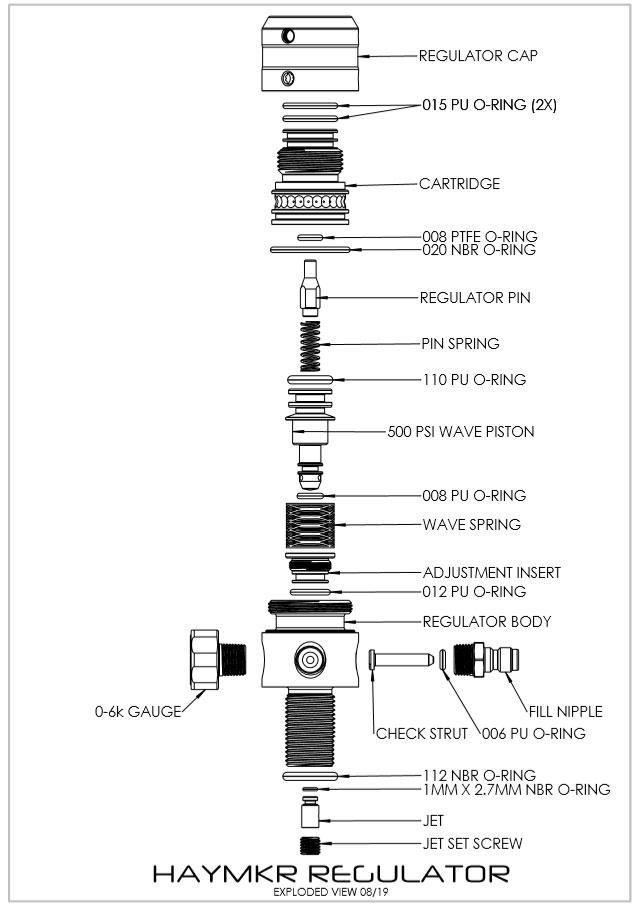 REGULATOR CAP
015 PU O-RING (2X)
CARTRIDGE
008 PTFE O-RING
020 NBR O-RING
REGULATOR PIN
PIN SPRING
110 PU O-RING
500 PSI WAVE PISTON
008 PU O-RING
WAVE SPRING
ADJUSTMENT INSERT
012 PU O-RING
REGULATOR BODY
0-6k GAUGE
FILL NIPPLE
CHECK STRUT
006 PU O-RING
112 NBR O-RING
1MM X 2.7MM NBR O-RING
JET
JET SET SCREW

HAYMKR REGULATOR
EXPLODED VIEW 08/19