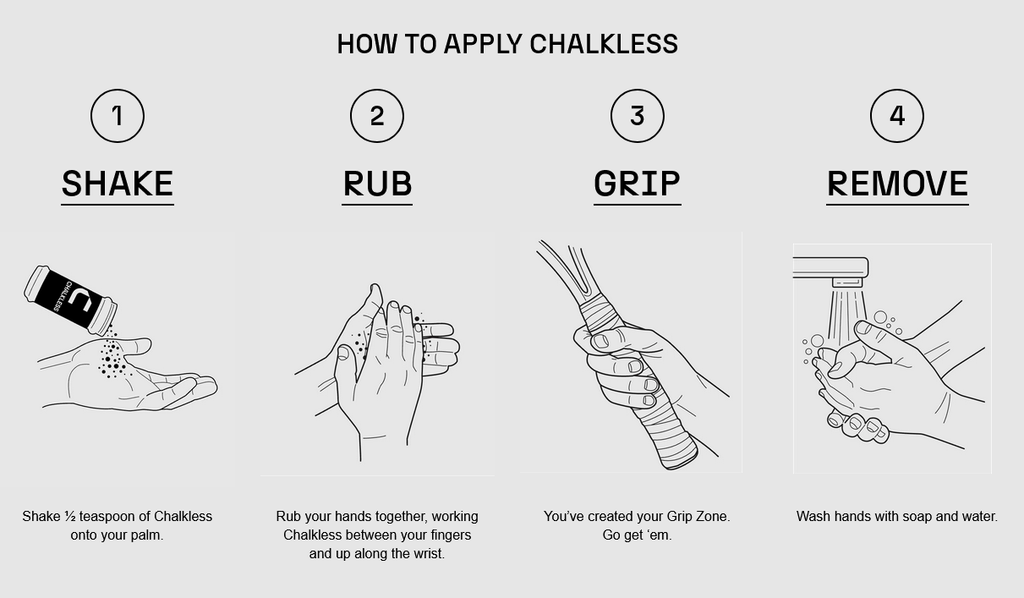 HOW TO APPLY CHALKLESS

1

SHAKE

CHALKLESS

Shake ½ teaspoon of Chalkless onto your palm.

2

RUB

Rub your hands together, working Chalkless between your fingers and up along the wrist.

3

GRIP

You've created your Grip Zone. Go get 'em.

4

REMOVE

Wash hands with soap and water.