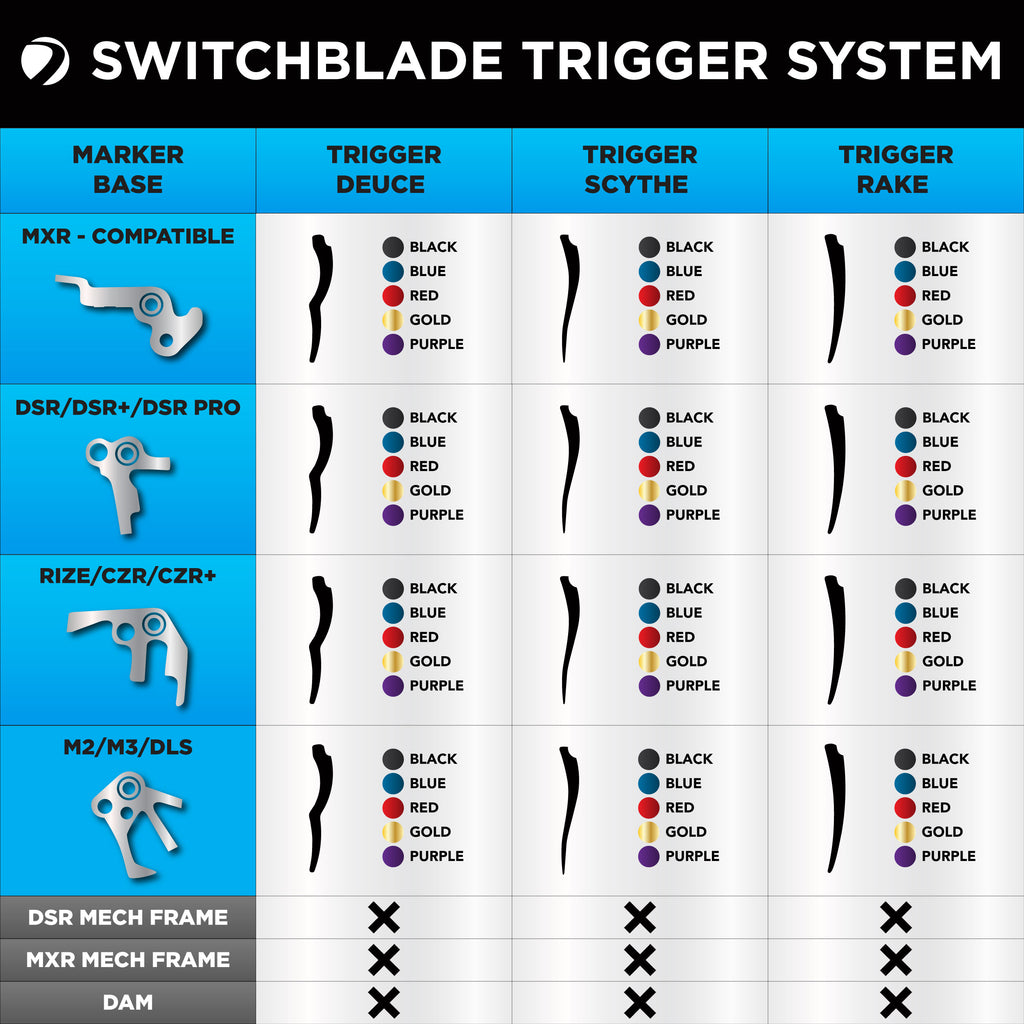 SWITCHBLADE TRIGGER SYSTEM

| MARKER BASE | TRIGGER DEUCE | TRIGGER SCYTHE | TRIGGER RAKE |
|---|---|---|---|
| MXR - COMPATIBLE | BLACK BLUE RED GOLD PURPLE | BLACK BLUE RED GOLD PURPLE | BLACK BLUE RED GOLD PURPLE |
| DSR/DSR+/DSR PRO | BLACK BLUE RED GOLD PURPLE | BLACK BLUE RED GOLD PURPLE | BLACK BLUE RED GOLD PURPLE |
| RIZE/CZR/CZR+ | BLACK BLUE RED GOLD PURPLE | BLACK BLUE RED GOLD PURPLE | BLACK BLUE RED GOLD PURPLE |
| M2/M3/DLS | BLACK BLUE RED GOLD PURPLE | BLACK BLUE RED GOLD PURPLE | BLACK BLUE RED GOLD PURPLE |
| DSR MECH FRAME | ✕ | ✕ | ✕ |
| MXR MECH FRAME | ✕ | ✕ | ✕ |
| DAM | ✕ | ✕ | ✕ |